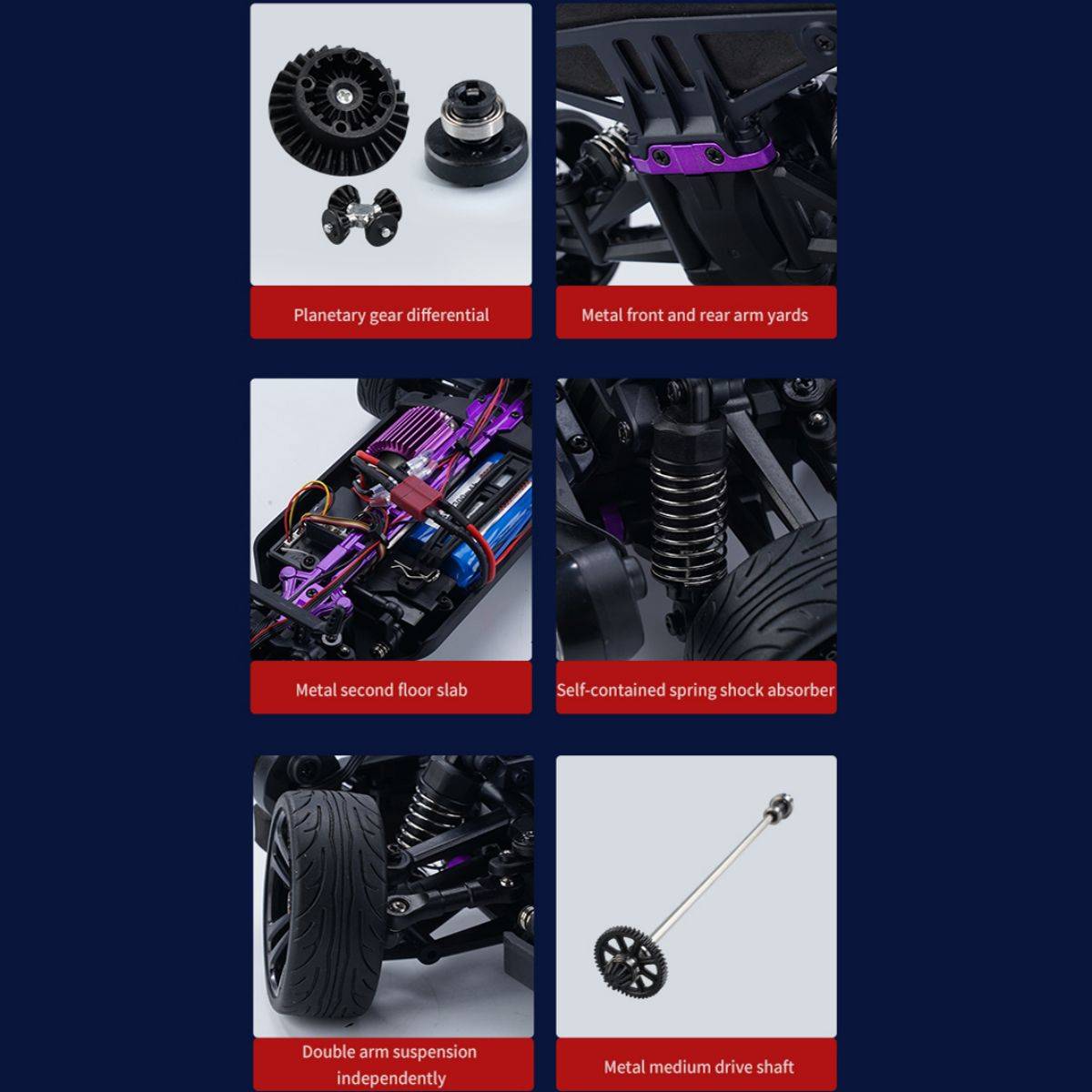 Planetary gear differential

Metal front and rear arm yards

Metal second floor slab

Self-contained spring shock absorber

Double arm suspension independently

Metal medium drive shaft