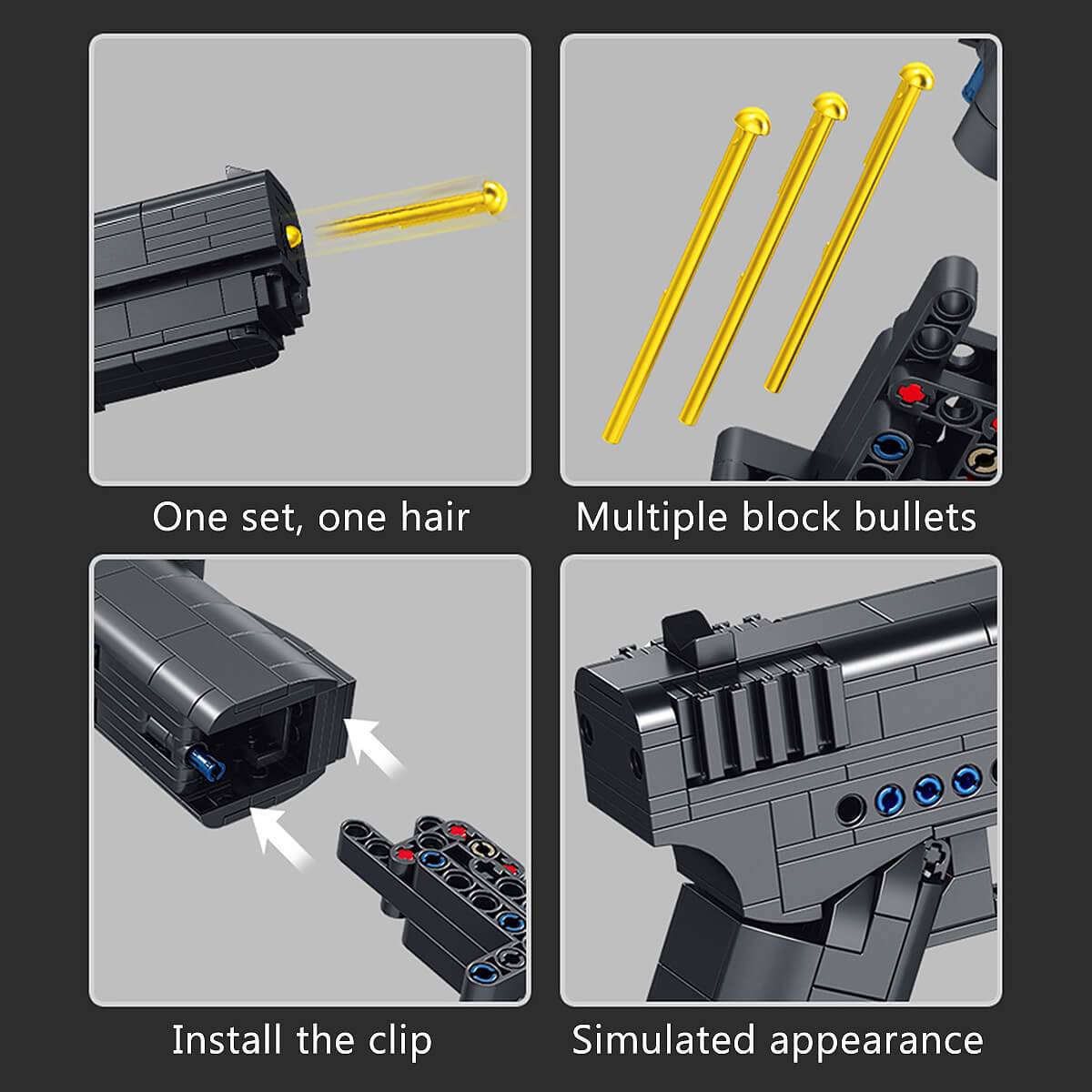 One set, one hair

Multiple block bullets

Install the clip

Simulated appearance