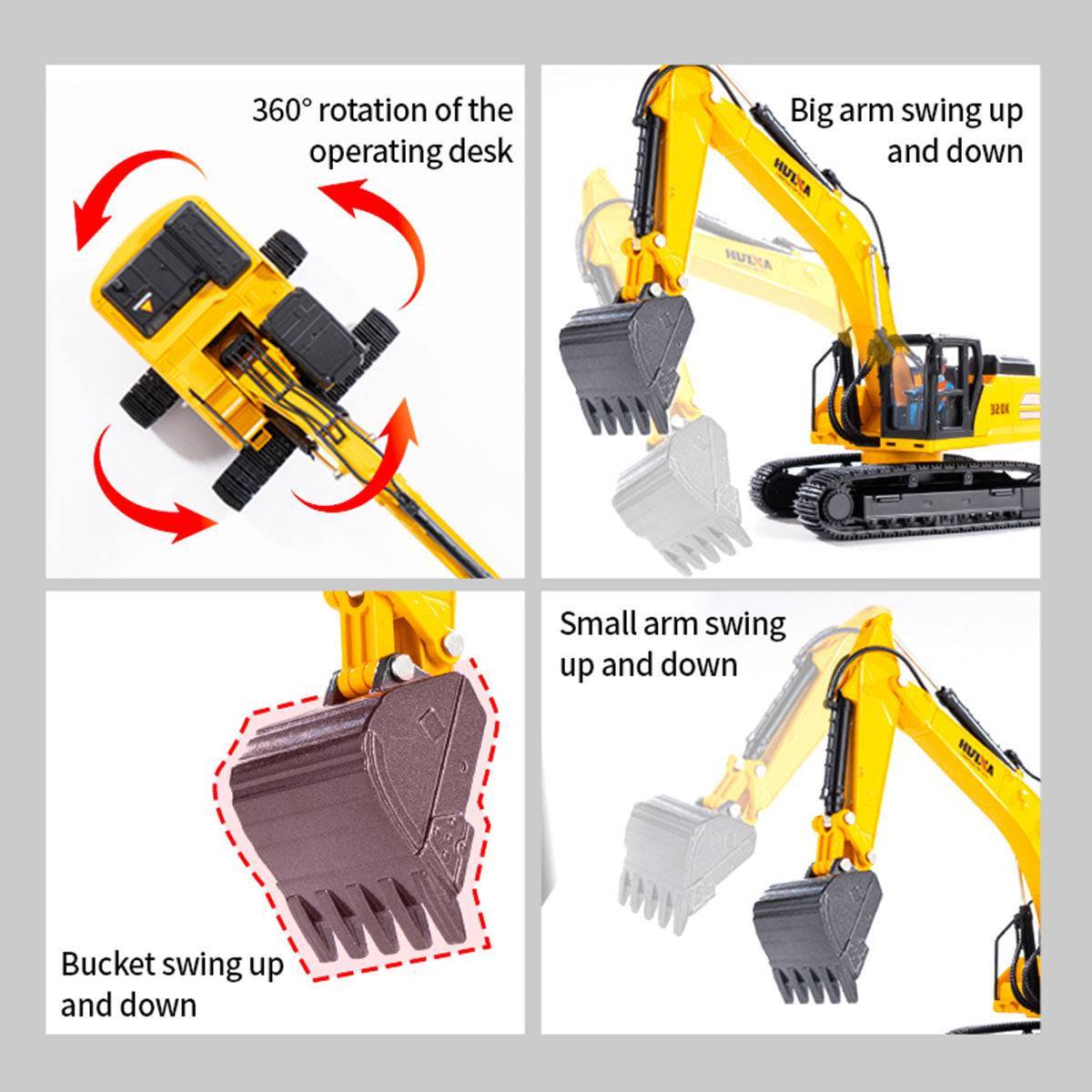 360° rotation of the operating desk

Big arm swing up and down

HUINA

HUINA

320K

Bucket swing up and down

Small arm swing up and down

HUINA