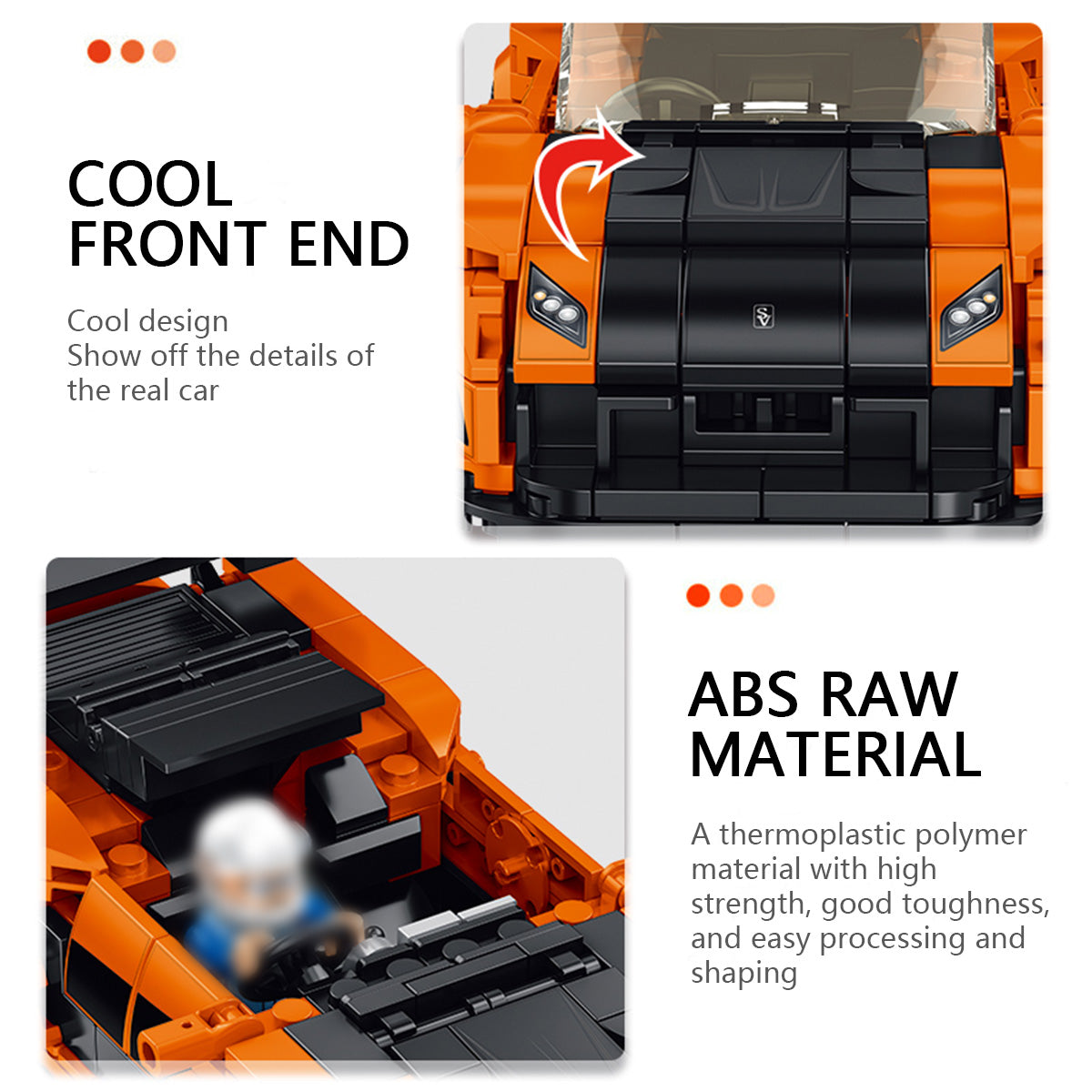 COOL FRONT END

Cool design
Show off the details of the real car

SV

ABS RAW MATERIAL

A thermoplastic polymer material with high strength, good toughness, and easy processing and shaping