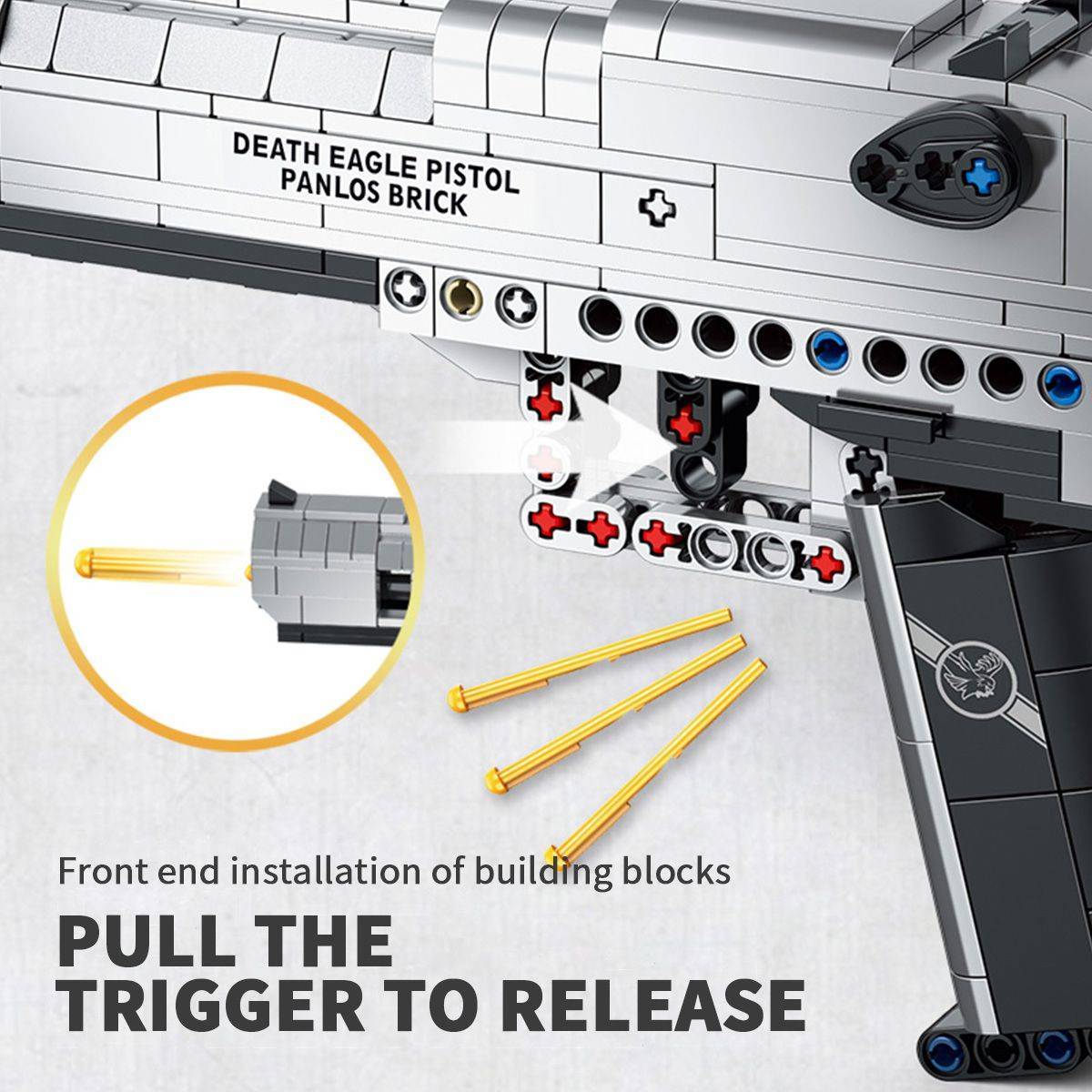 DEATH EAGLE PISTOL
PANLOS BRICK

Front end installation of building blocks

PULL THE
TRIGGER TO RELEASE