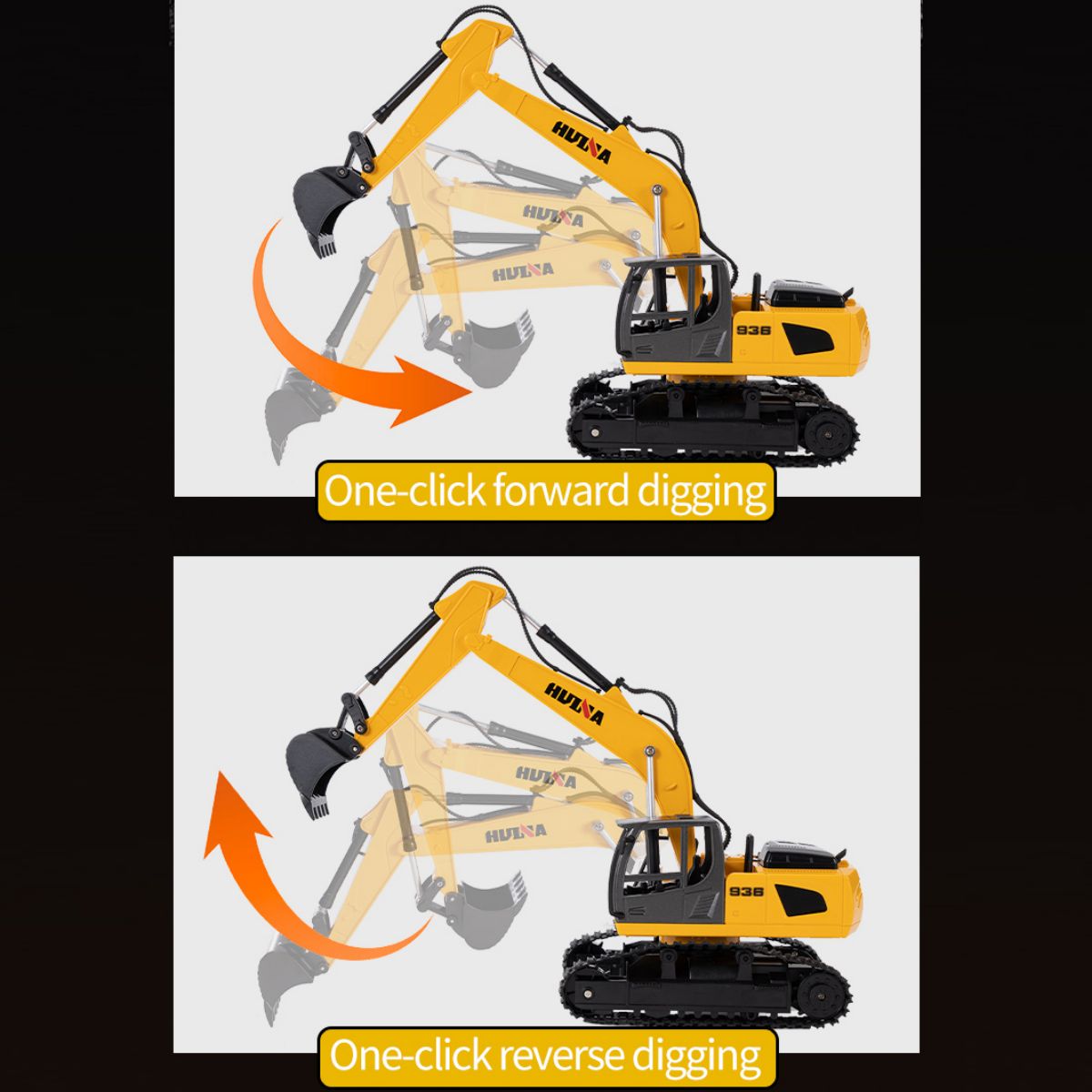 HUINA

HUINA

HUINA

936

One-click forward digging

HUINA

HUINA

HUINA

936

One-click reverse digging